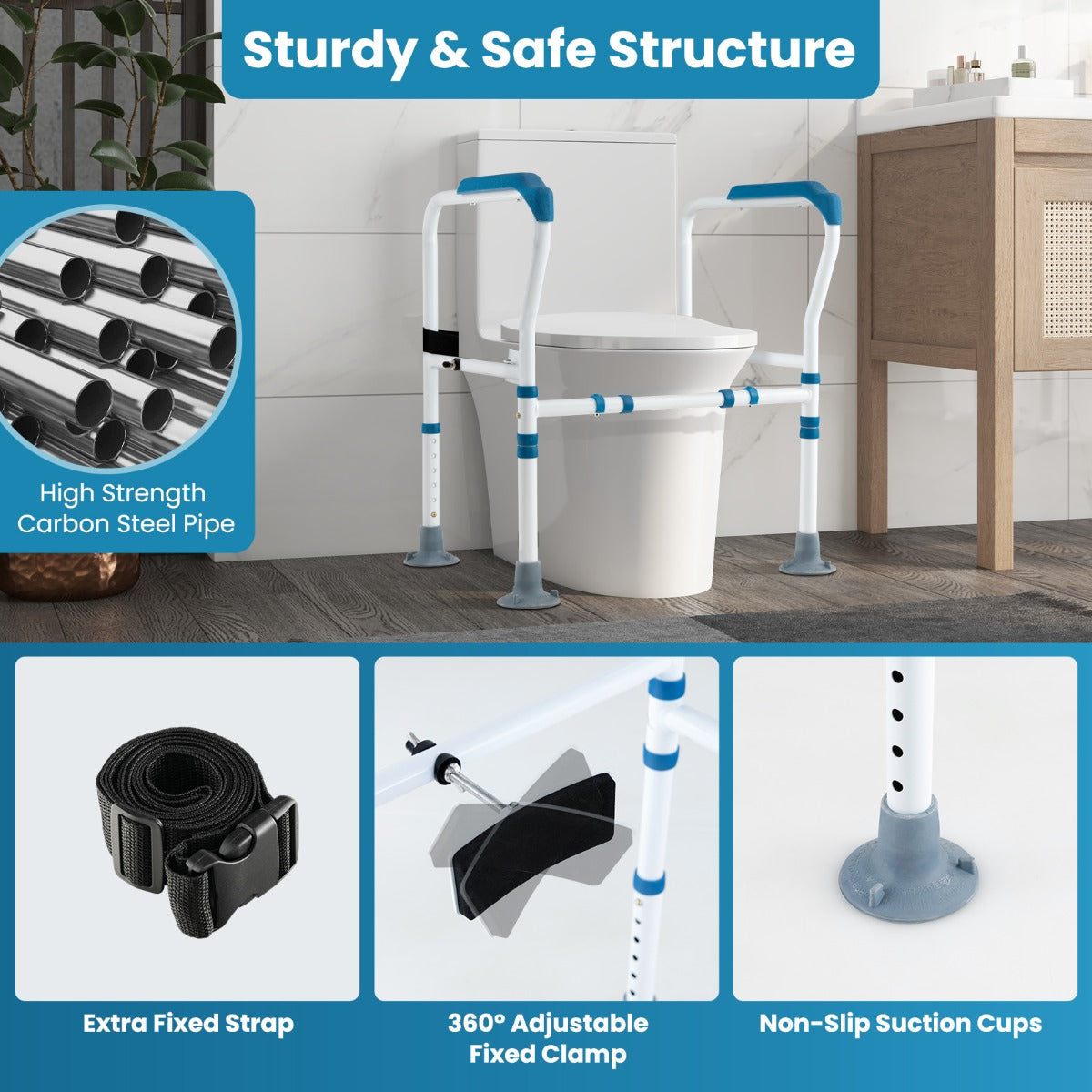 Sturdy & Safe Structure

High Strength Carbon Steel Pipe

Extra Fixed Strap

360° Adjustable Fixed Clamp

Non-Slip Suction Cups