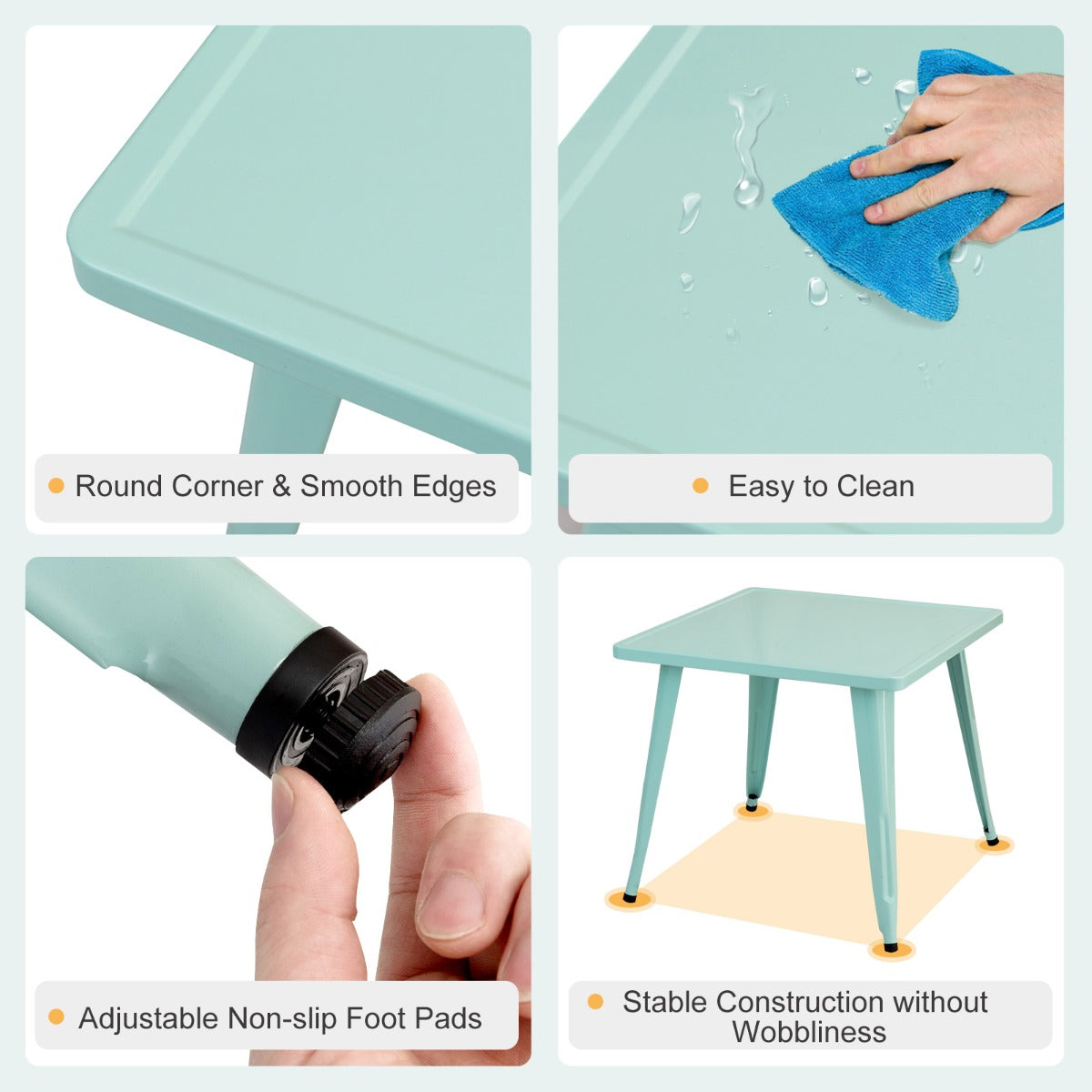 Round Corner & Smooth Edges

Easy to Clean

Adjustable Non-slip Foot Pads

Stable Construction without Wobbliness