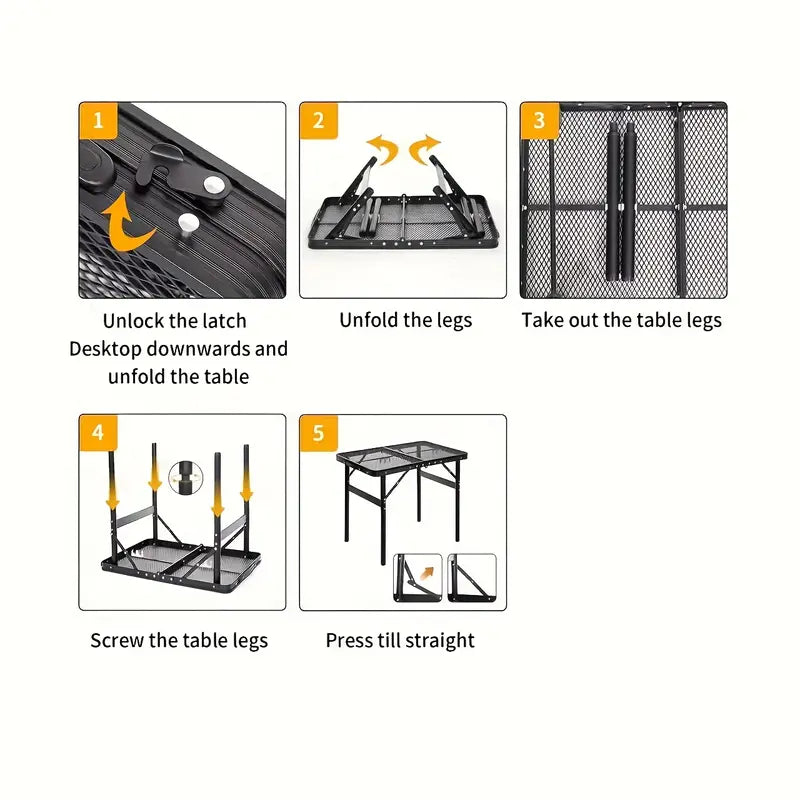 1

Unlock the latch
Desktop downwards and unfold the table

2

Unfold the legs

3

Take out the table legs

4

Screw the table legs

5

Press till straight